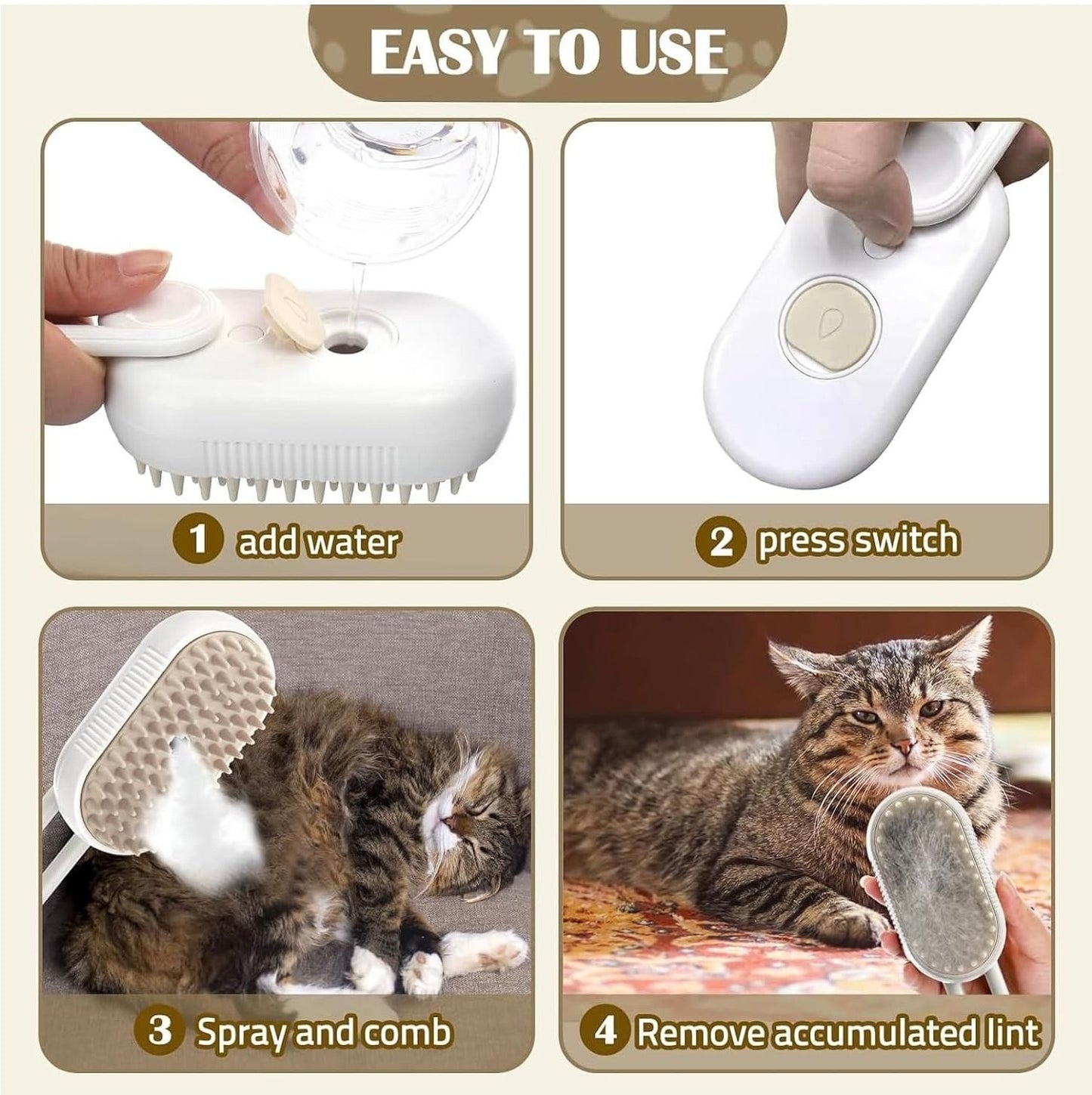 EASY TO USE

1 add water

2 press switch

3 Spray and comb

4 Remove accumulated lint