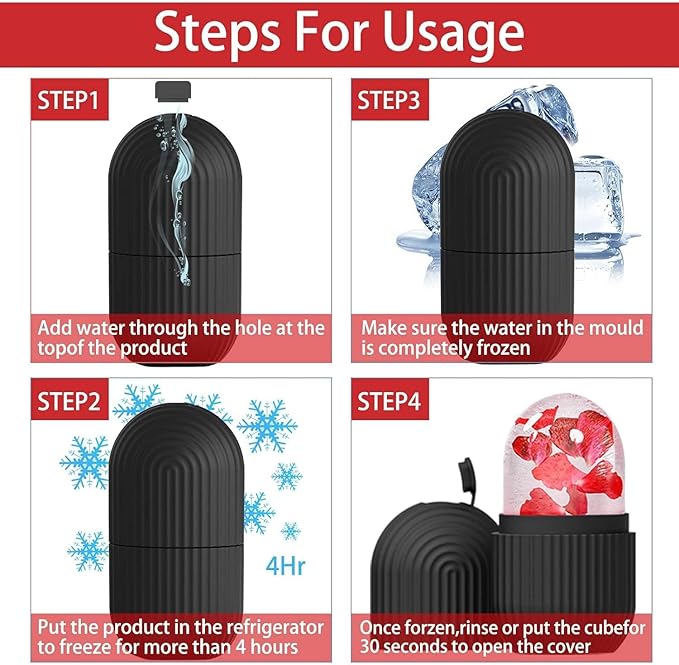 Steps For Usage

STEP1

Add water through the hole at the topof the product

STEP3

Make sure the water in the mould is completely frozen

STEP2

4Hr

Put the product in the refrigerator to freeze for more than 4 hours

STEP4

Once forzen,rinse or put the cubefor 30 seconds to open the cover